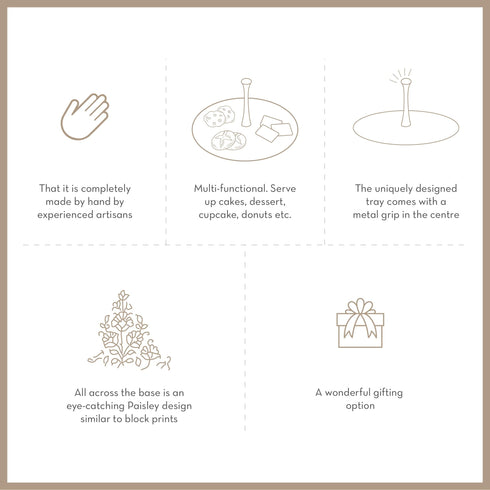 That it is completely made by hand by experienced artisans

Multi-functional. Serve up cakes, dessert, cupcake, donuts etc.

The uniquely designed tray comes with a metal grip in the centre

All across the base is an eye-catching Paisley design similar to block prints

A wonderful gifting option