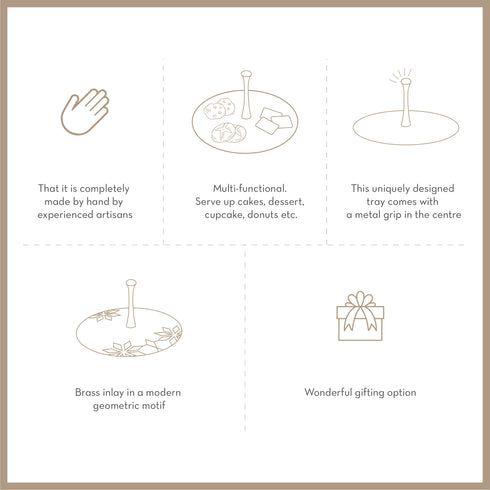 That it is completely made by hand by experienced artisans

Multi-functional. Serve up cakes, dessert, cupcake, donuts etc.

This uniquely designed tray comes with a metal grip in the centre

Brass inlay in a modern geometric motif

Wonderful gifting option