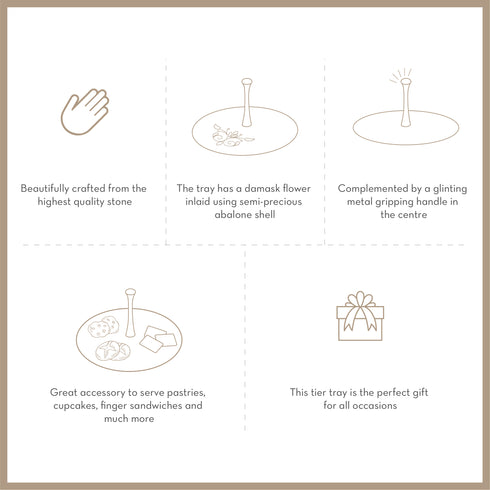 Beautifully crafted from the highest quality stone

The tray has a damask flower inlaid using semi-precious abalone shell

Complemented by a glinting metal gripping handle in the centre

Great accessory to serve pastries, cupcakes, finger sandwiches and much more

This tier tray is the perfect gift for all occasions