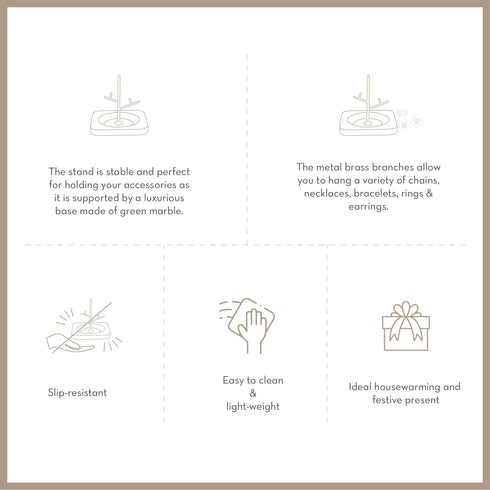 The stand is stable and perfect for holding your accessories as it is supported by a luxurious base made of green marble.

The metal brass branches allow you to hang a variety of chains, necklaces, bracelets, rings & earrings.

Slip-resistant

Easy to clean & light-weight

Ideal housewarming and festive present