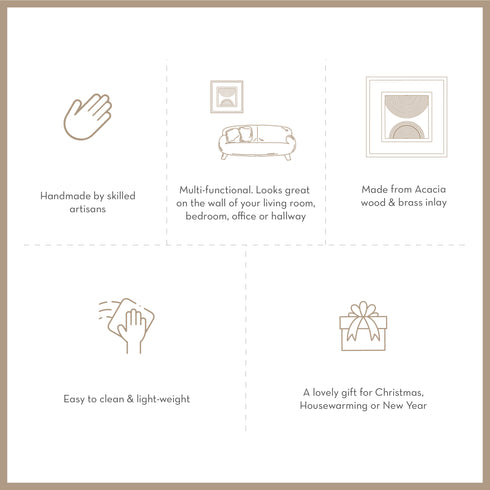 Handmade by skilled artisans

Multi-functional. Looks great on the wall of your living room, bedroom, office or hallway

Made from Acacia wood & brass inlay

Easy to clean & light-weight

A lovely gift for Christmas, Housewarming or New Year