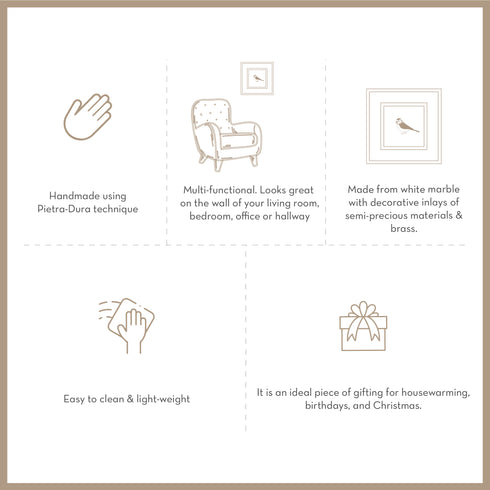 Handmade using Pietra-Dura technique

Multi-functional. Looks great on the wall of your living room, bedroom, office or hallway

Made from white marble with decorative inlays of semi-precious materials & brass.

Easy to clean & light-weight

It is an ideal piece of gifting for housewarming, birthdays, and Christmas.